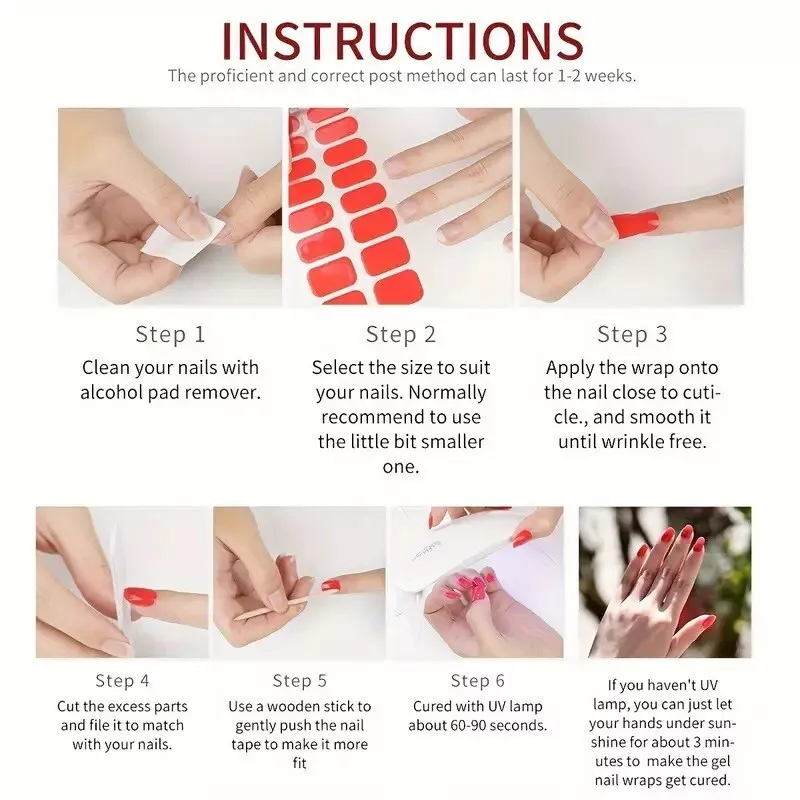 INSTRUCTIONS
The proficient and correct post method can last for 1-2 weeks.

Step 1
Clean your nails with alcohol pad remover.

Step 2
Select the size to suit your nails. Normally recommend to use the little bit smaller one.

Step 3
Apply the wrap onto the nail close to cuticle., and smooth it until wrinkle free.

Step 4
Cut the excess parts and file it to match with your nails.

Step 5
Use a wooden stick to gently push the nail tape to make it more fit

Step 6
Cured with UV lamp about 60-90 seconds.

If you haven't UV lamp, you can just let your hands under sunshine for about 3 minutes to make the gel nail wraps get cured.