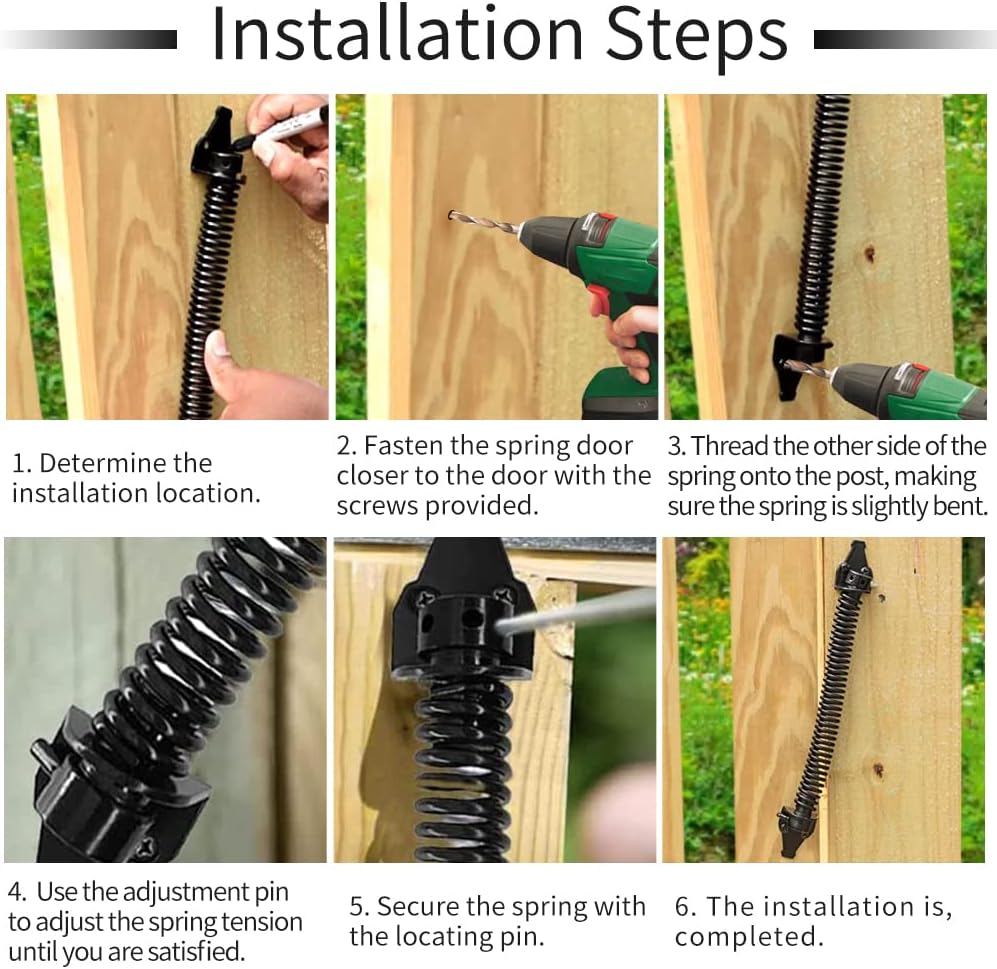 Installation Steps

1. Determine the installation location.

2. Fasten the spring door closer to the door with the screws provided.

3. Thread the other side of the spring onto the post, making sure the spring is slightly bent.

4. Use the adjustment pin to adjust the spring tension until you are satisfied.

5. Secure the spring with the locating pin.

6. The installation is, completed.