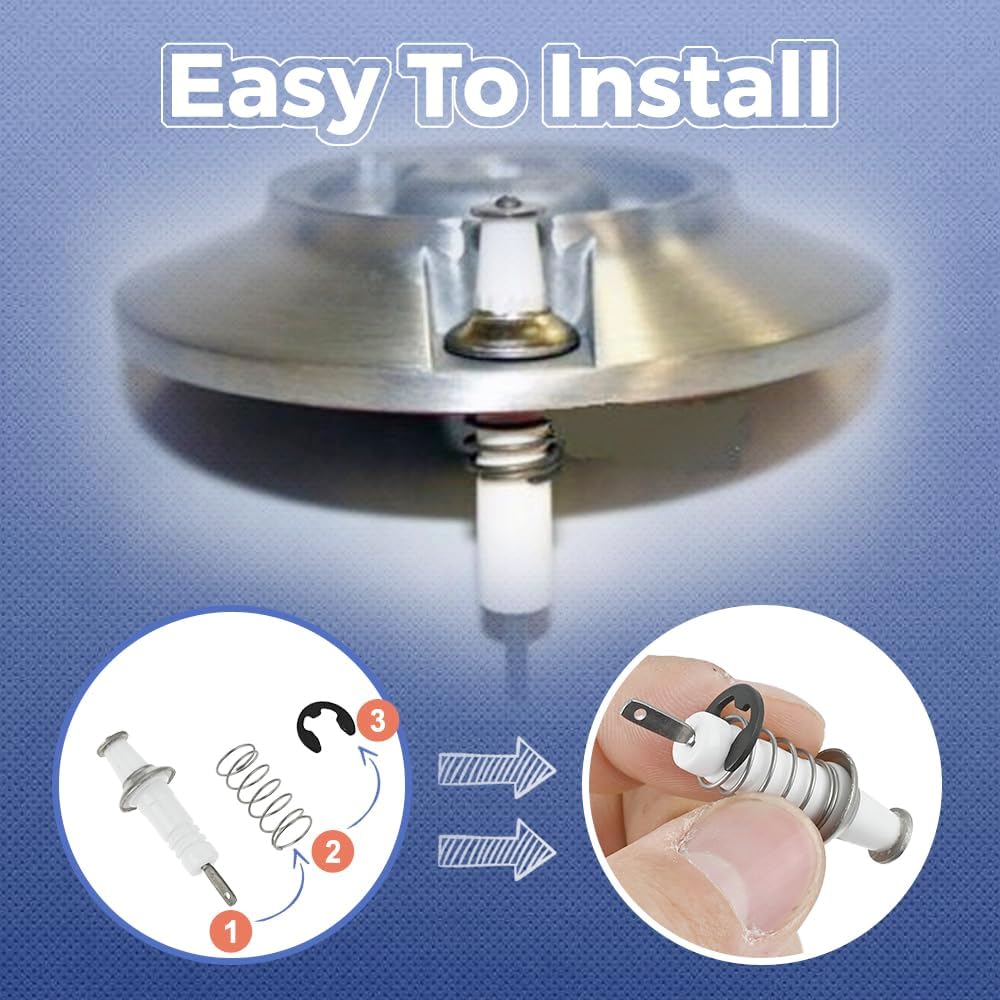 Easy To Install

3

2

1