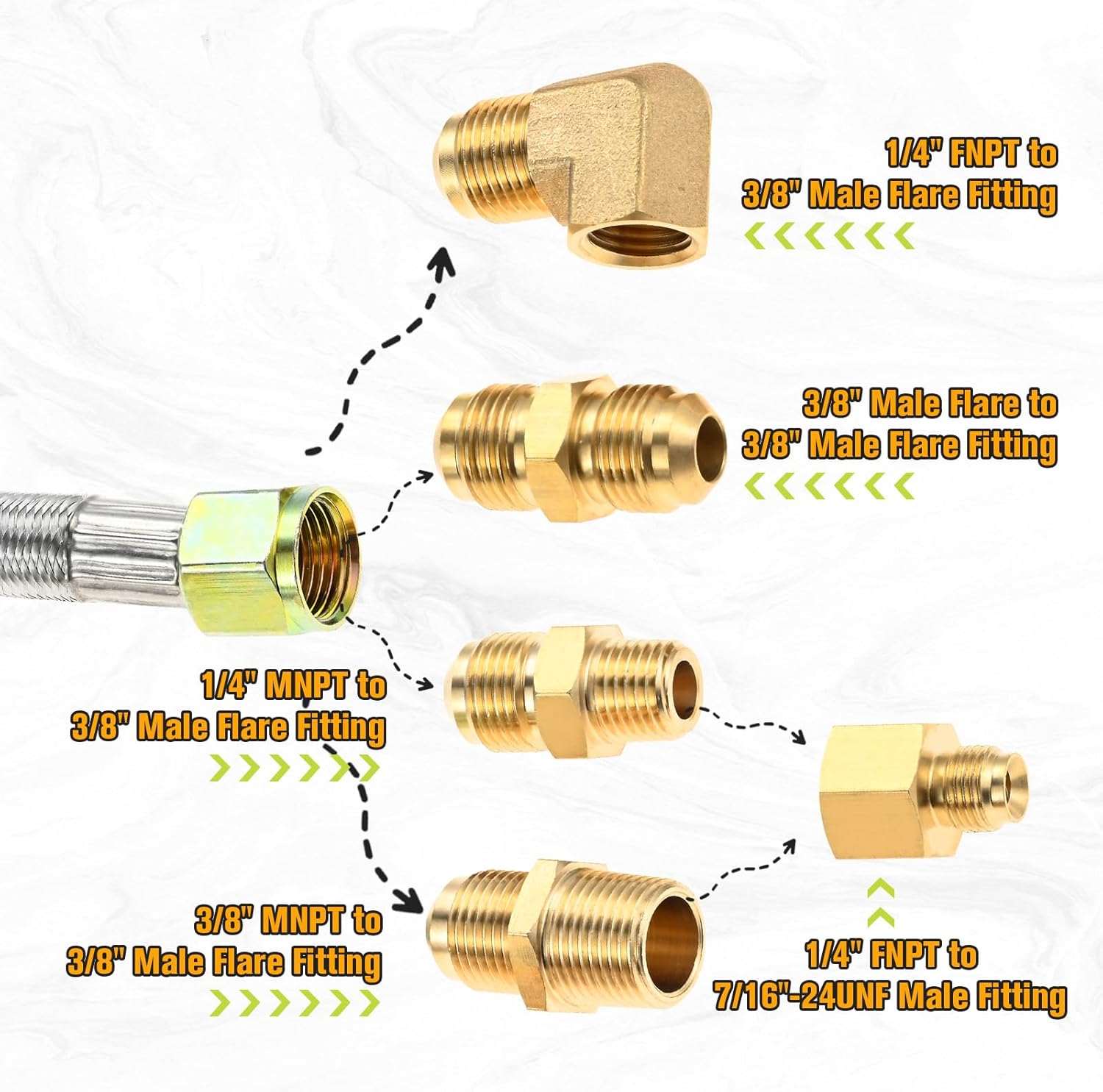 1/4" FNPT to
3/8" Male Flare Fitting

3/8" Male Flare to
3/8" Male Flare Fitting

1/4" MNPT to
3/8" Male Flare Fitting

3/8" MNPT to
3/8" Male Flare Fitting

1/4" FNPT to
7/16"-24UNF Male Fitting