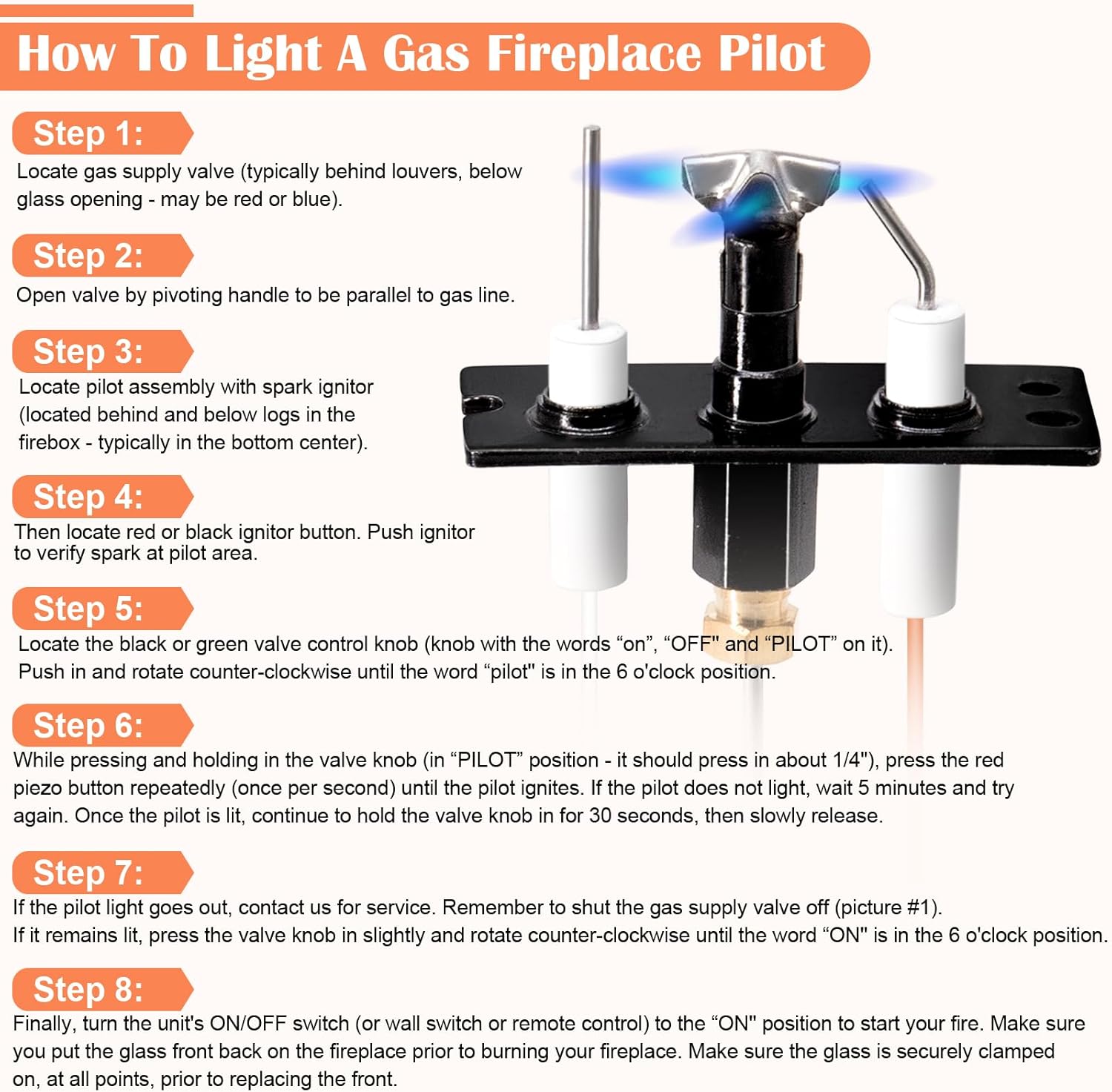 How To Light A Gas Fireplace Pilot

Step 1:
Locate gas supply valve (typically behind louvers, below glass opening - may be red or blue).

Step 2:
Open valve by pivoting handle to be parallel to gas line.

Step 3:
Locate pilot assembly with spark ignitor (located behind and below logs in the firebox - typically in the bottom center).

Step 4:
Then locate red or black ignitor button. Push ignitor to verify spark at pilot area.

Step 5:
Locate the black or green valve control knob (knob with the words “on”, “OFF" and “PILOT” on it). Push in and rotate counter-clockwise until the word “pilot" is in the 6 o'clock position.

Step 6:
While pressing and holding in the valve knob (in “PILOT” position - it should press in about 1/4"), press the red piezo button repeatedly (once per second) until the pilot ignites. If the pilot does not light, wait 5 minutes and try again. Once the pilot is lit, continue to hold the valve knob in for 30 seconds, then slowly release.

Step 7:
If the pilot light goes out, contact us for service. Remember to shut the gas supply valve off (picture #1).
If it remains lit, press the valve knob in slightly and rotate counter-clockwise until the word “ON" is in the 6 o'clock position.

Step 8:
Finally, turn the unit's ON/OFF switch (or wall switch or remote control) to the “ON" position to start your fire. Make sure you put the glass front back on the fireplace prior to burning your fireplace. Make sure the glass is securely clamped on, at all points, prior to replacing the front.