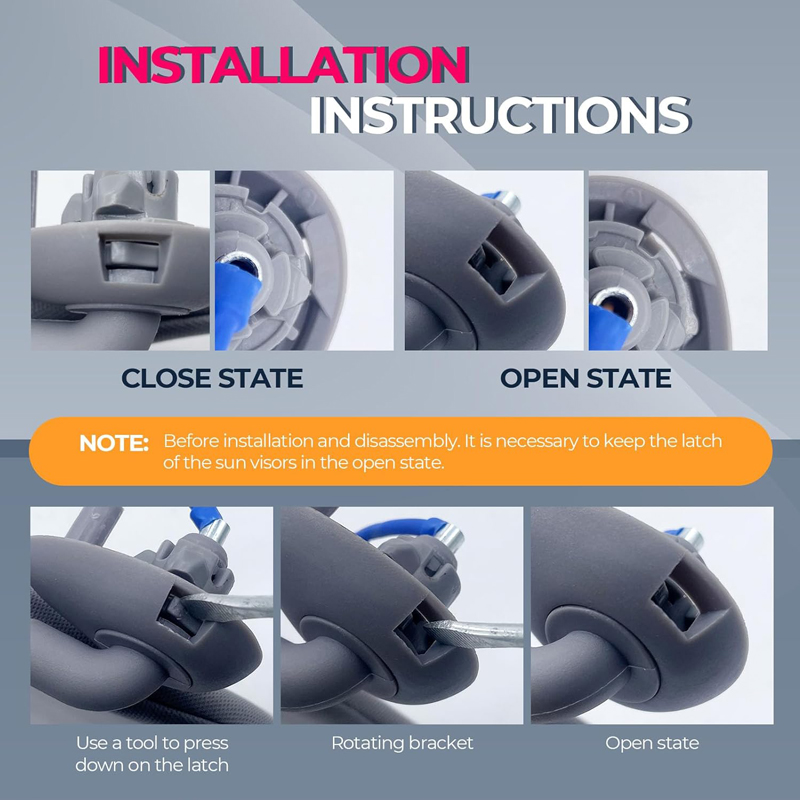 INSTALLATION INSTRUCTIONS

CLOSE STATE

OPEN STATE

NOTE: Before installation and disassembly. It is necessary to keep the latch of the sun visors in the open state.

Use a tool to press down on the latch

Rotating bracket

Open state