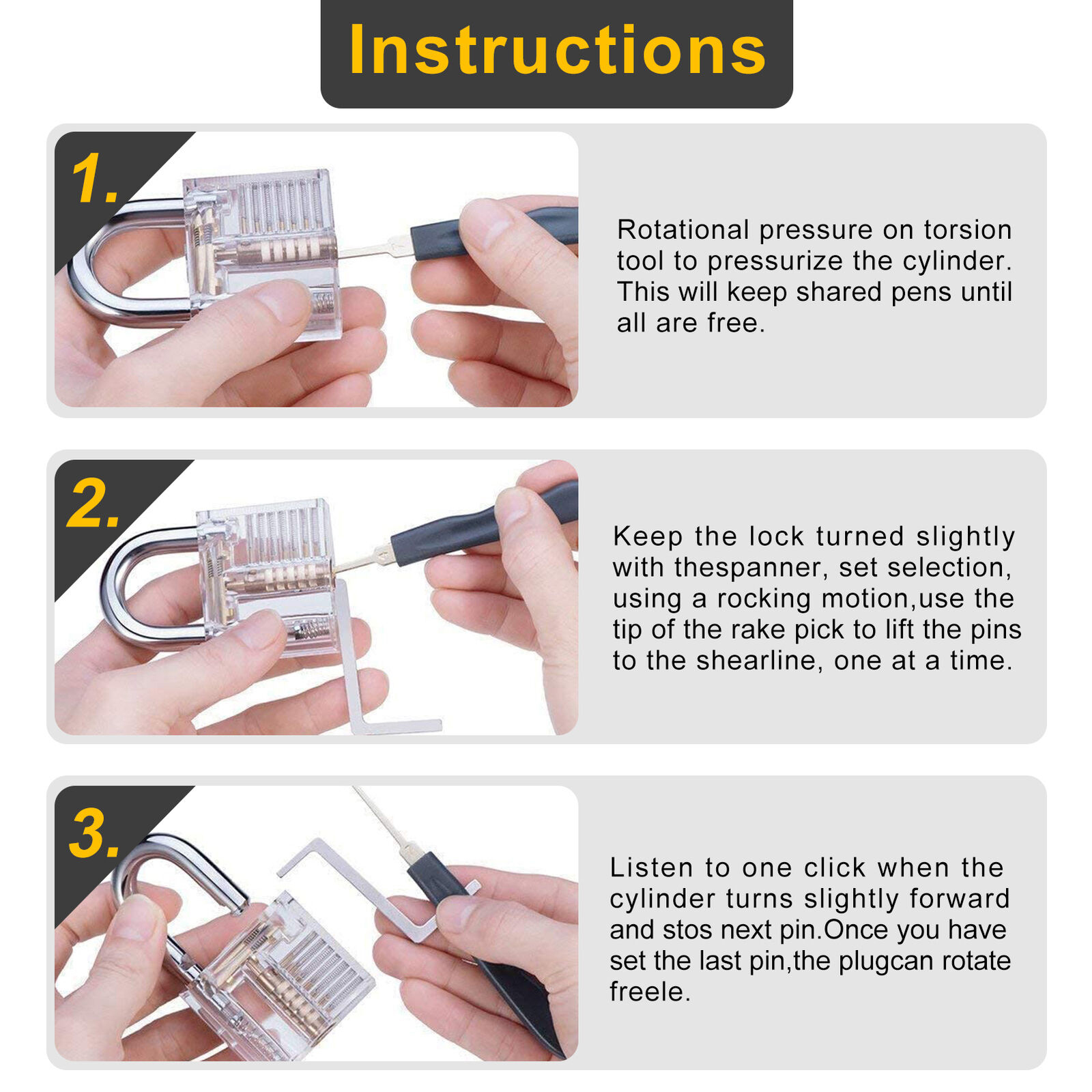 Instructions

1.

Rotational pressure on torsion tool to pressurize the cylinder. This will keep shared pens until all are free.

2.

Keep the lock turned slightly with thespanner, set selection, using a rocking motion,use the tip of the rake pick to lift the pins to the shearline, one at a time.

3.

Listen to one click when the cylinder turns slightly forward and stos next pin.Once you have set the last pin,the plugcan rotate freele.