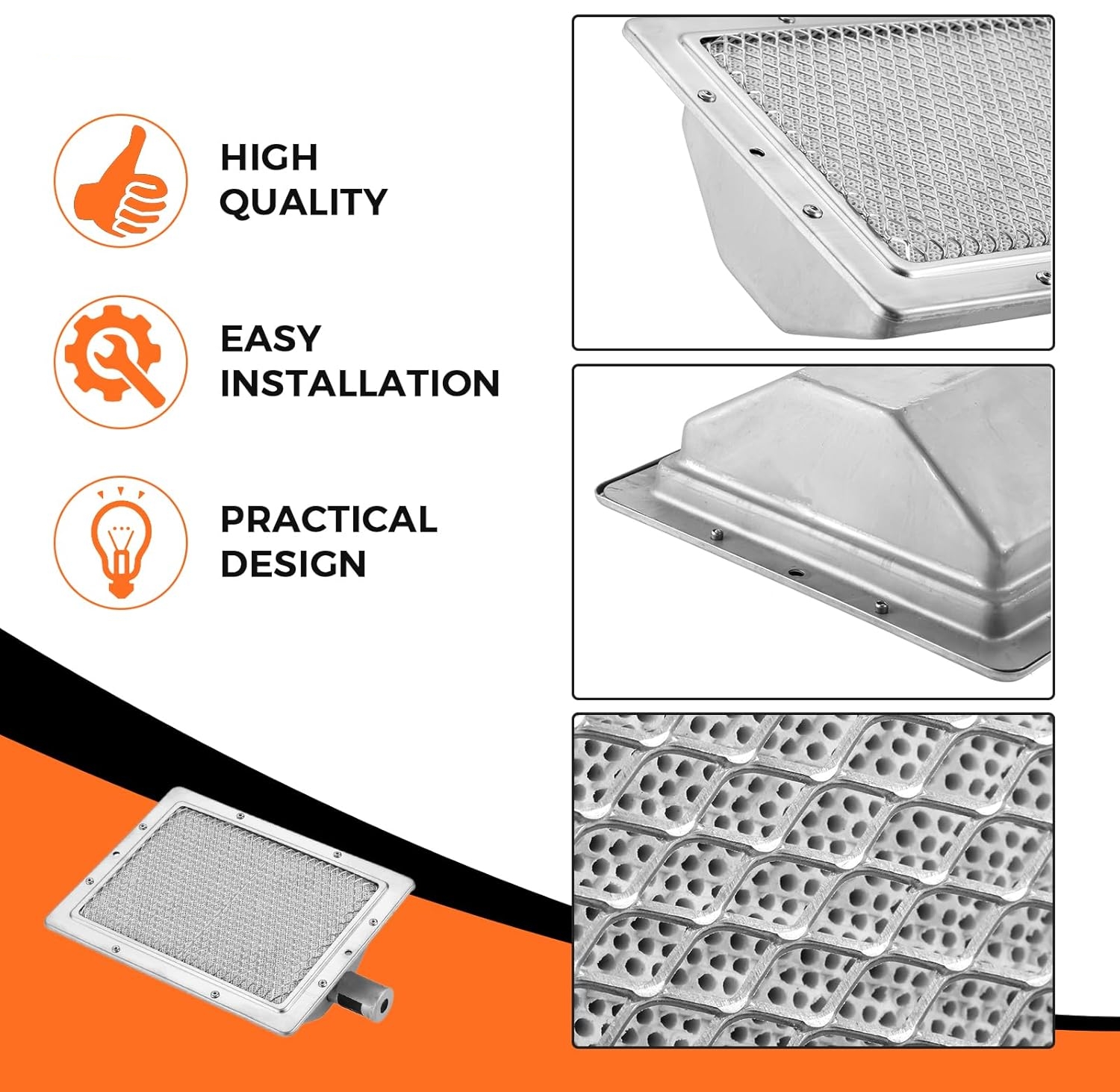 HIGH QUALITY

EASY INSTALLATION

PRACTICAL DESIGN