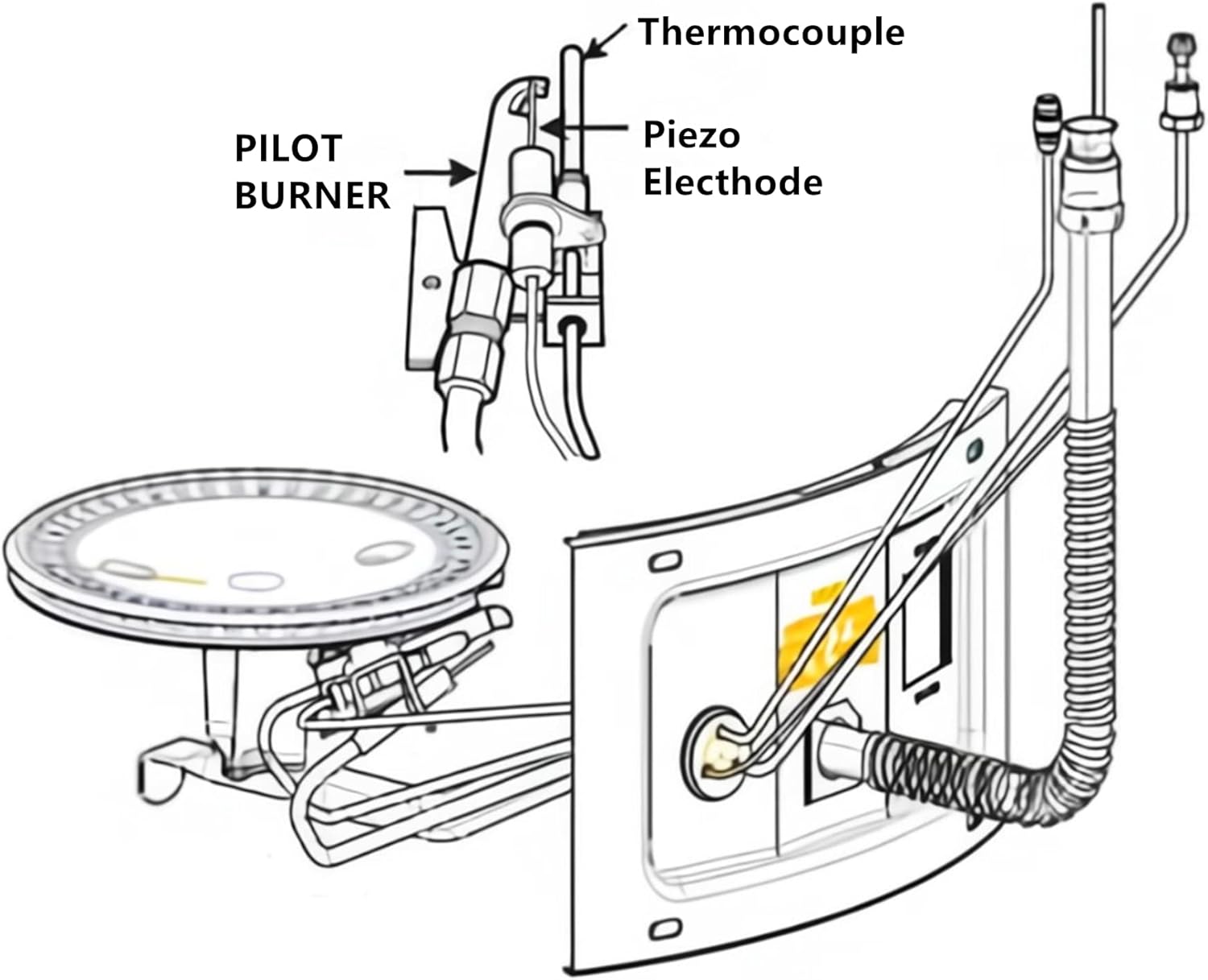 Thermocouple

PILOT BURNER

Piezo Electhode