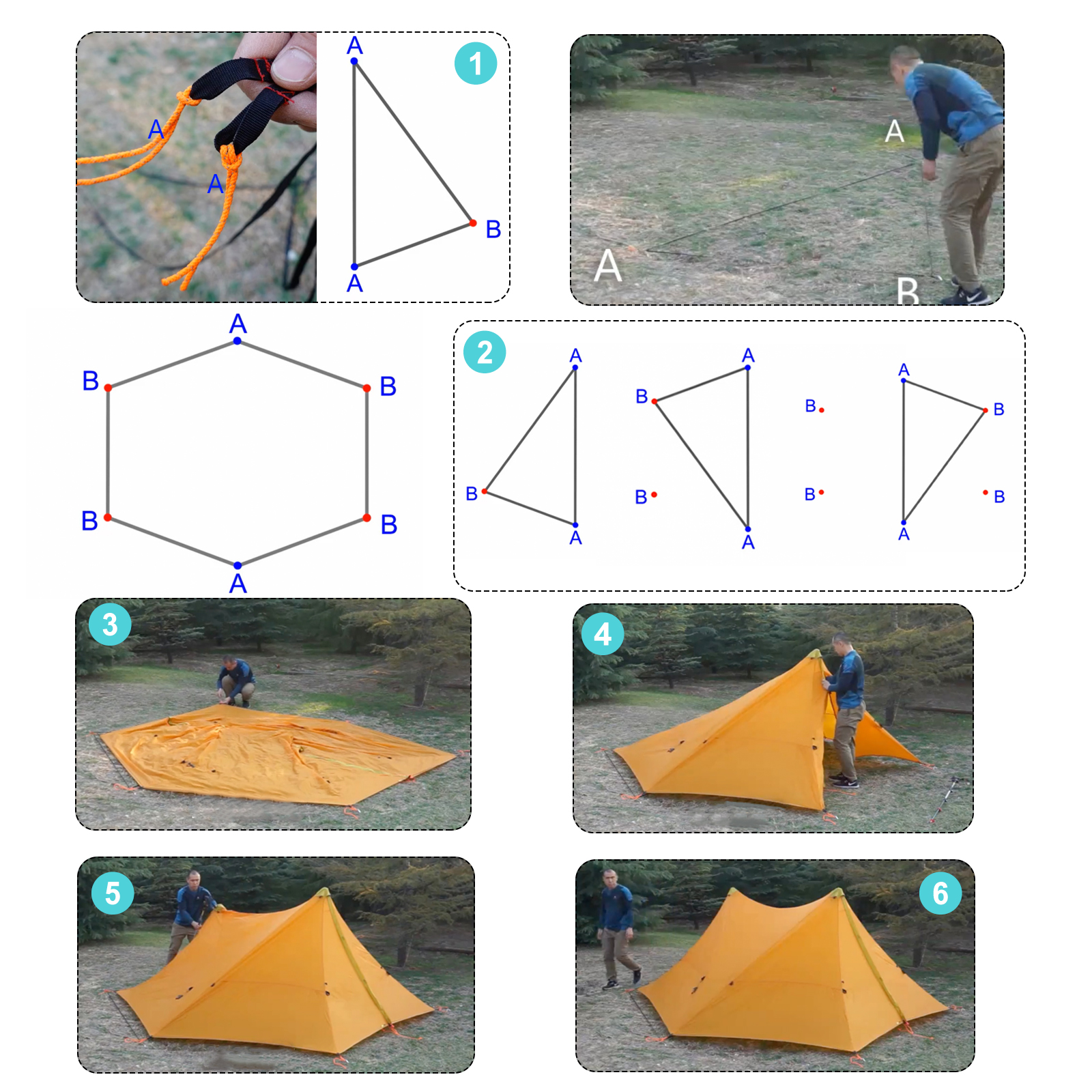 A
A
A
1
B
A

A
A
B

A
B
B
B
B
A

2
A
B
A
A
B
B
A
B
B
A
B
B
A

3

4

5

6