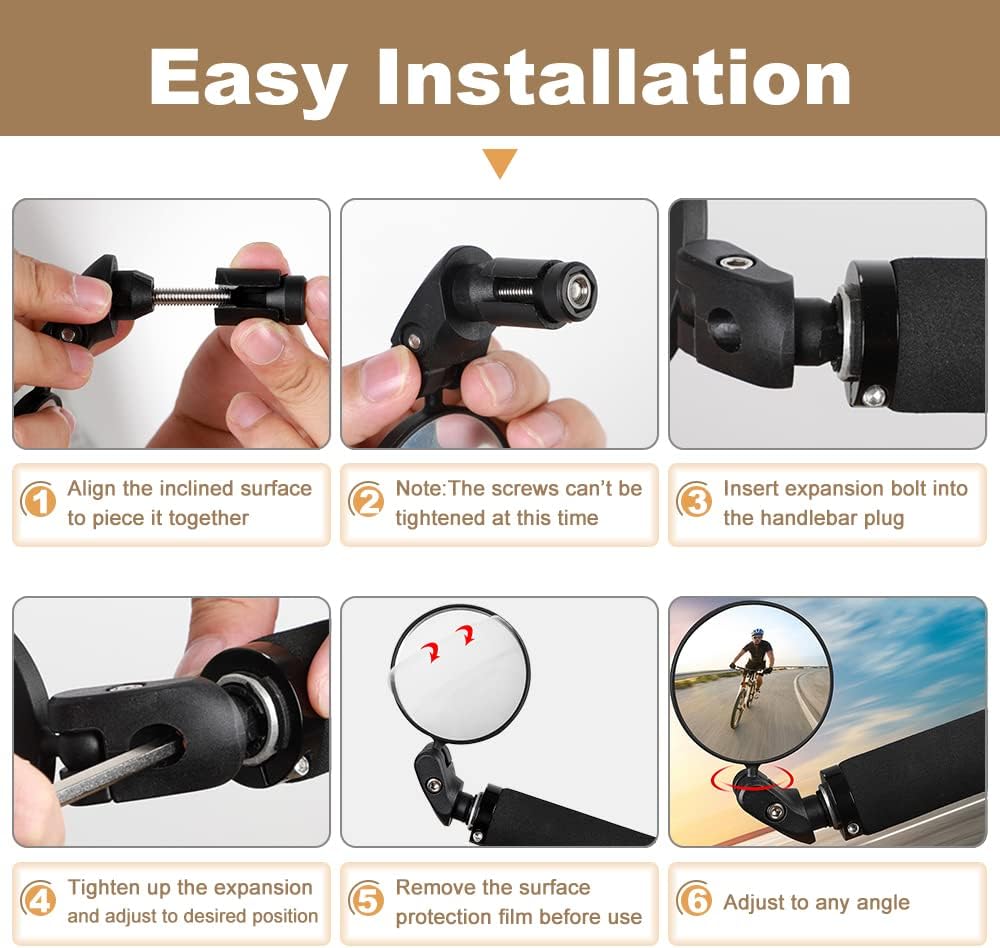 Easy Installation

1 Align the inclined surface to piece it together

2 Note:The screws can't be tightened at this time

3 Insert expansion bolt into the handlebar plug

4 Tighten up the expansion and adjust to desired position

5 Remove the surface protection film before use

6 Adjust to any angle