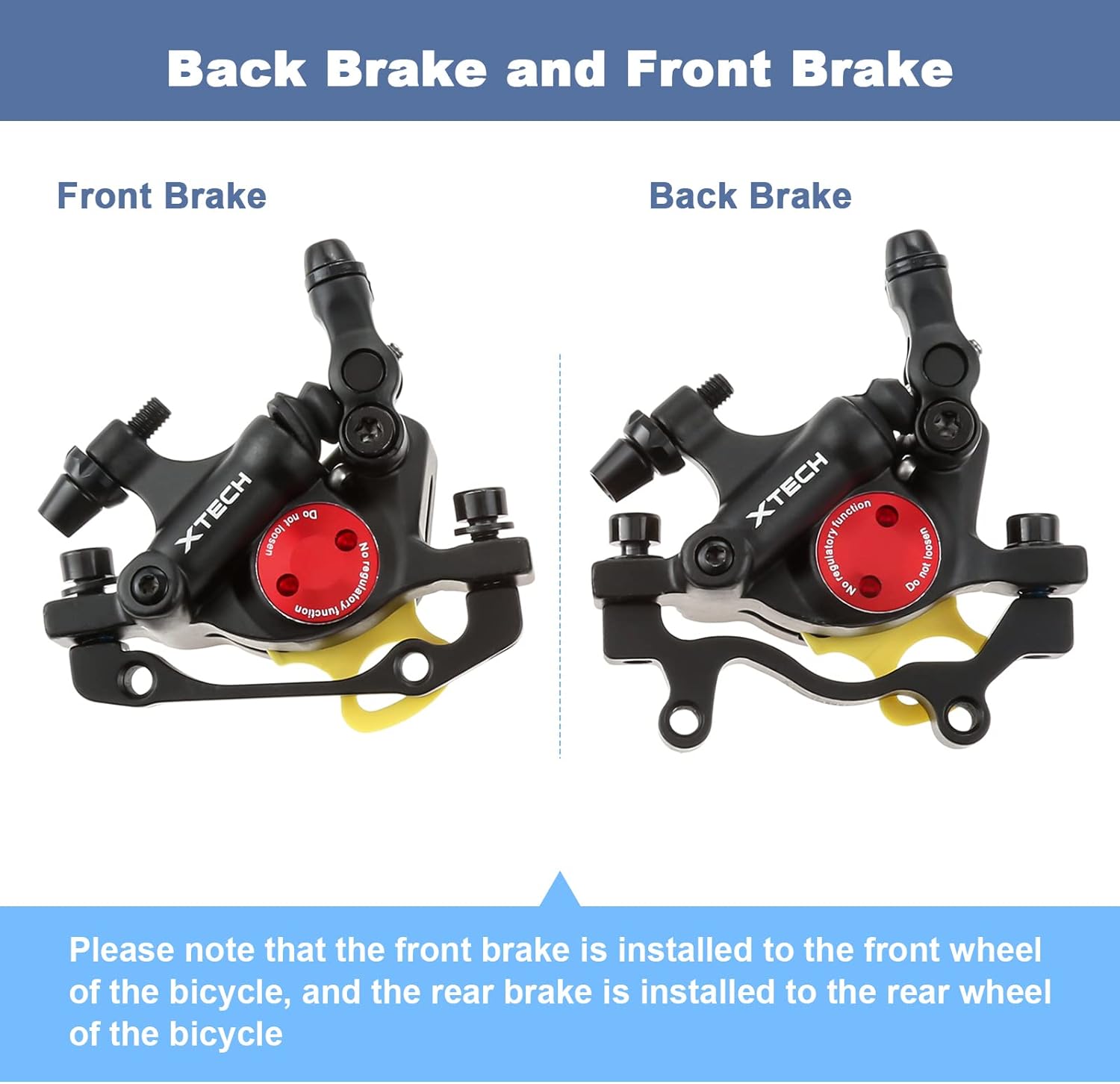 Back Brake and Front Brake

Front Brake

XTECH

Do not loosen

No regulatory function

Back Brake

XTECH

No regulatory function

Do not loosen

Please note that the front brake is installed to the front wheel of the bicycle, and the rear brake is installed to the rear wheel of the bicycle